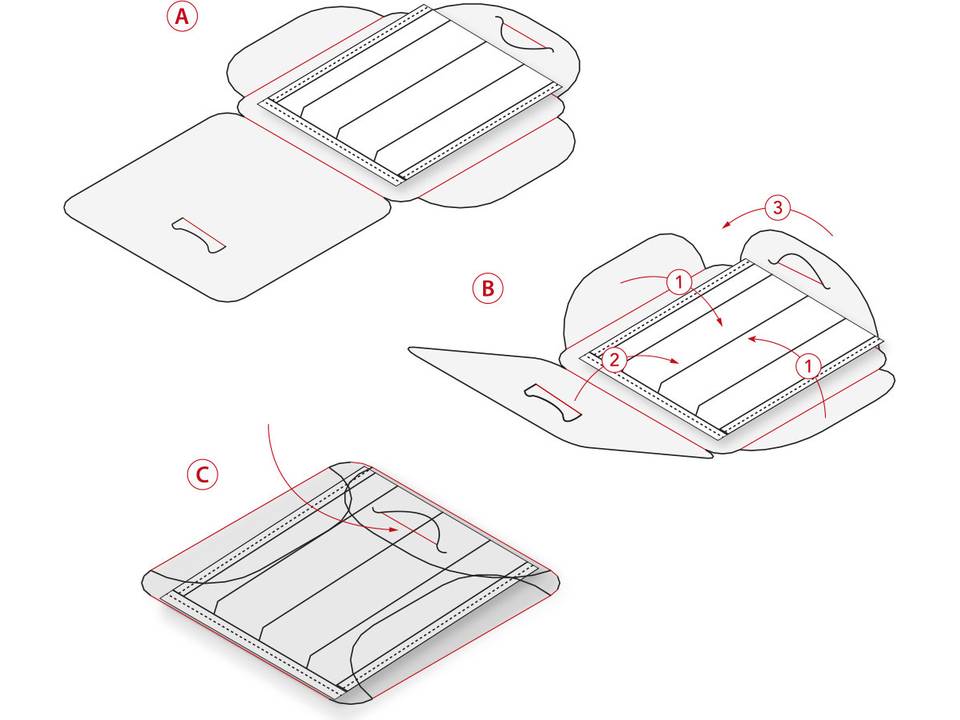 A

3

B

1

2

1

C