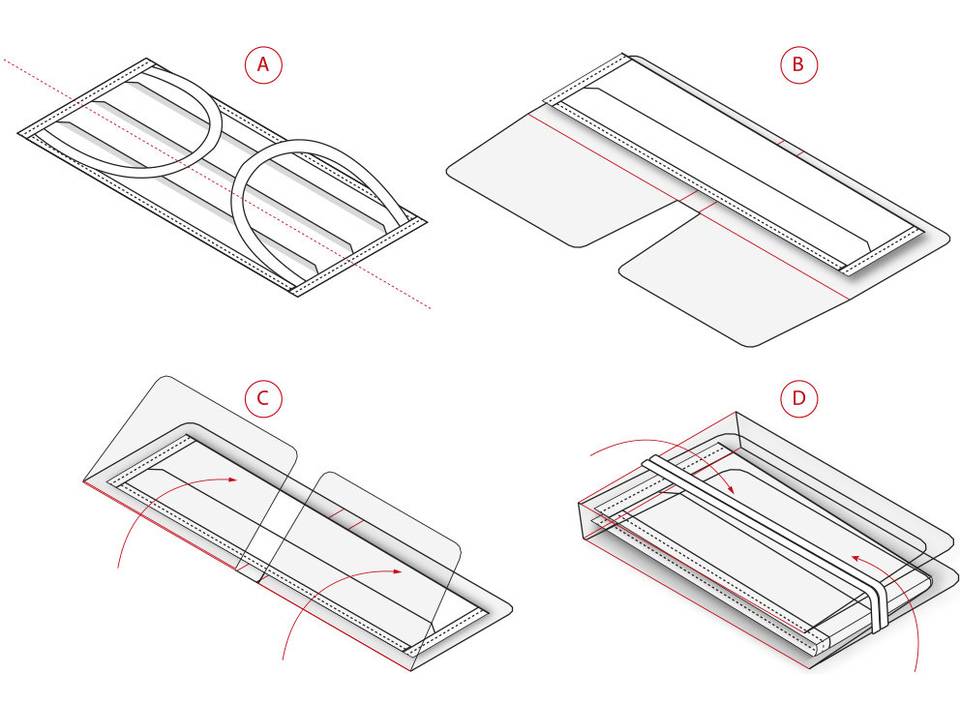 A

B

C

D