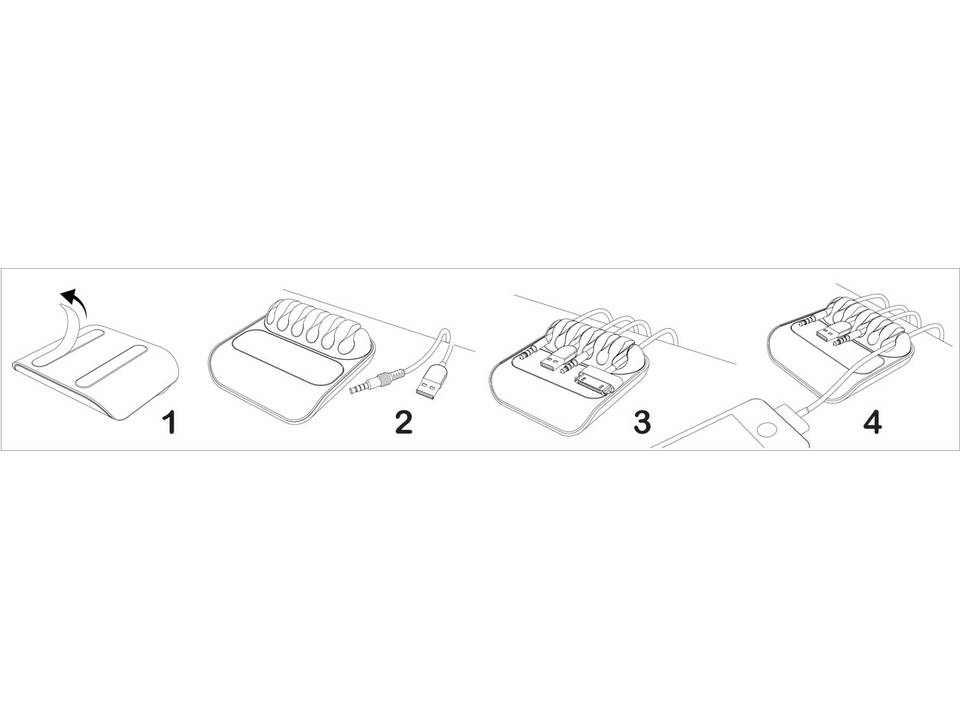 1

2

3

4